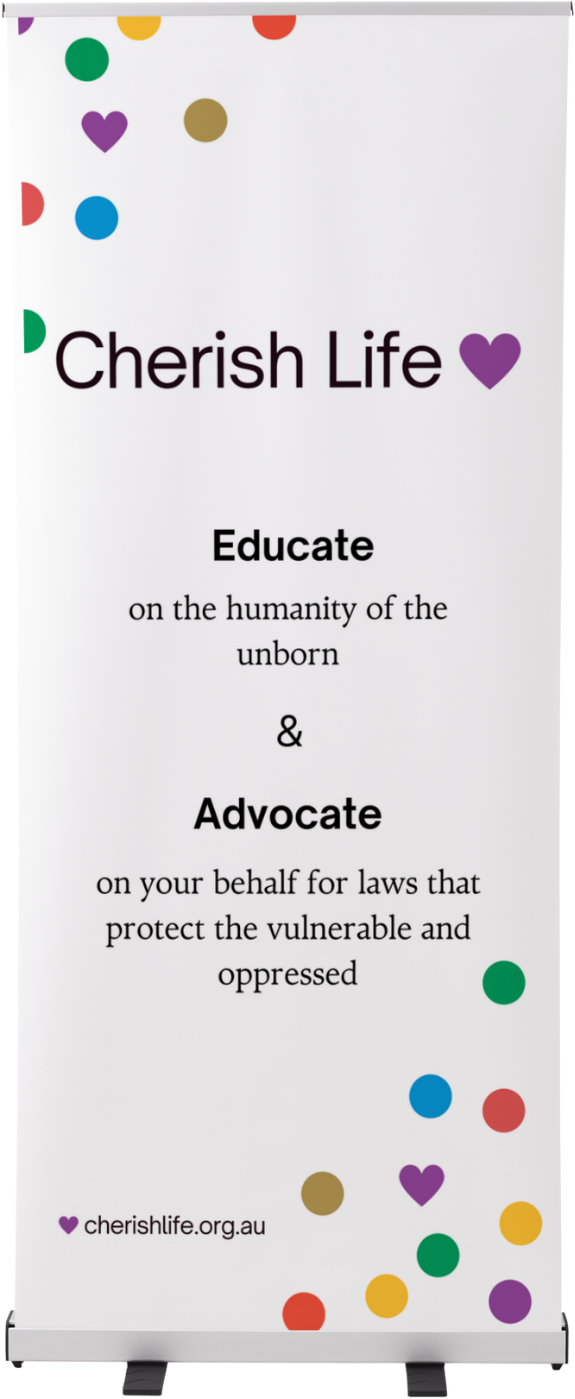 Cherish Life

Educate
on the humanity of the unborn

&

Advocate
on your behalf for laws that protect the vulnerable and oppressed

cherishlife.org.au